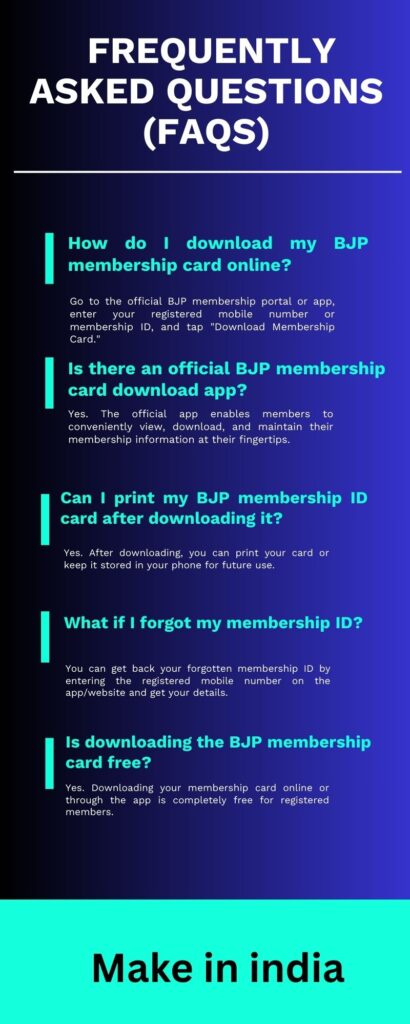 FREQUENTLY ASKED QUESTIONS (FAQS)

How do I download my BJP membership card online?

Go to the official BJP membership portal or app, enter your registered mobile number or membership ID, and tap "Download Membership Card."

Is there an official BJP membership card download app?

Yes. The official app enables members to conveniently view, download, and maintain their membership information at their fingertips.

Can I print my BJP membership ID card after downloading it?

Yes. After downloading, you can print your card or keep it stored in your phone for future use.

What if I forgot my membership ID?

You can get back your forgotten membership ID by entering the registered mobile number on the app/website and get your details.

Is downloading the BJP membership card free?

Yes. Downloading your membership card online or through the app is completely free for registered members.

Make in india